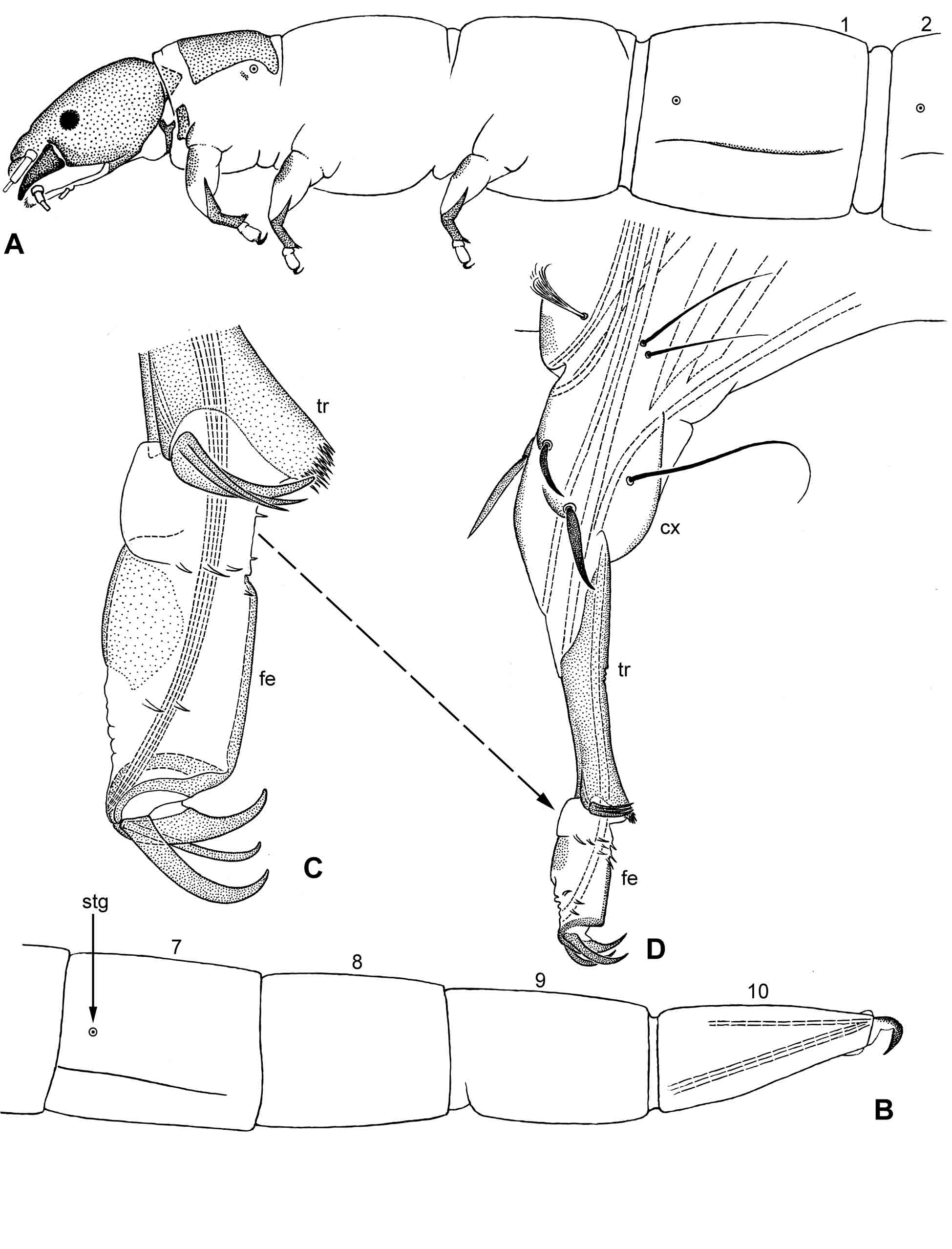 1
2
A
tr
cx
fe
tr
C
fe
stg
D
7
8
9
10
B