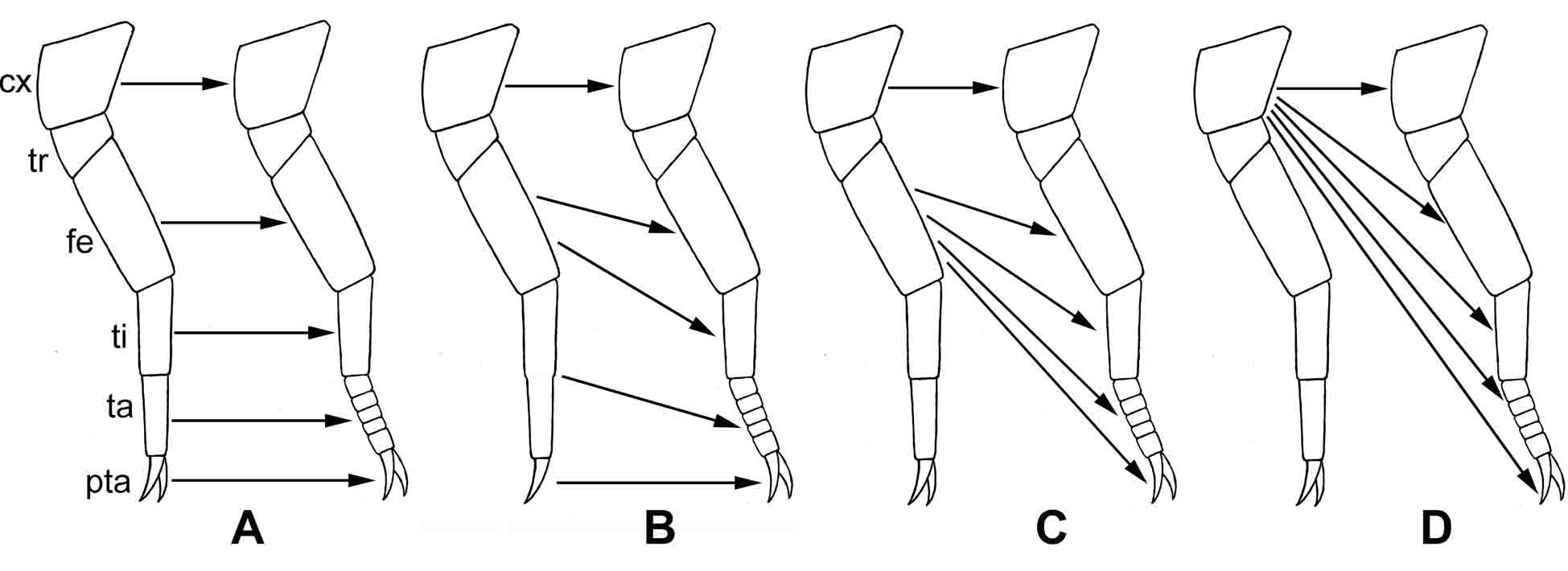 cx
tr
fe
ti
ta
pta
A
B
C
D